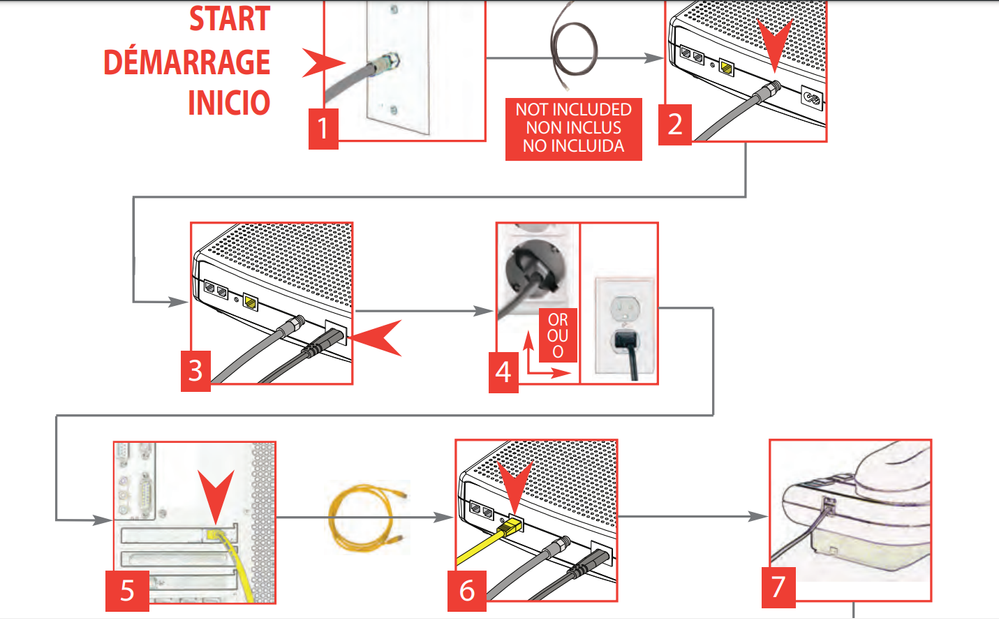 START
DÉMARRAGE
INICIO

1

NOT INCLUDED
NON INCLUS
NO INCLUIDA

2

3

OR
OU
O

4

5

6

7